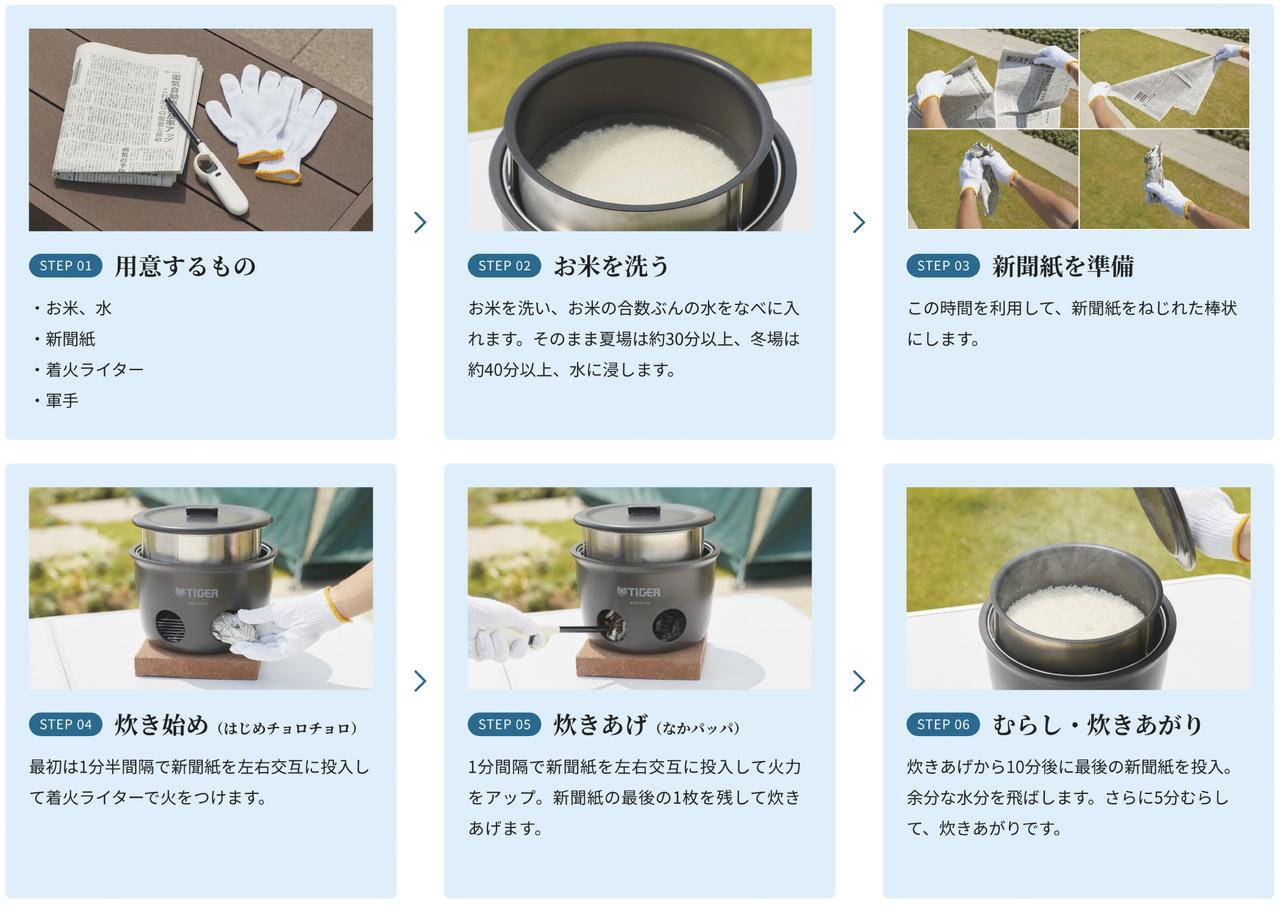 STEP 01 用意するもの

・お米、水
・新聞紙
・着火ライター
・軍手

STEP 02 お米を洗う

お米を洗い、お米の合数ぶんの水をなべに入れます。そのまま夏場は約30分以上、冬場は約40分以上、水に浸します。

STEP 03 新聞紙を準備

この時間を利用して、新聞紙をねじれた棒状にします。

TIGER

STEP 04 炊き始め（はじめチョロチョロ）

最初は1分半間隔で新聞紙を左右交互に投入して着火ライターで火をつけます。

TIGER

STEP 05 炊きあげ（なかパッパ）

1分間隔で新聞紙を左右交互に投入して火力をアップ。新聞紙の最後の1枚を残して炊きあげます。

STEP 06 むらし・炊きあがり

炊きあげから10分後に最後の新聞紙を投入。余分な水分を飛ばします。さらに5分むらして、炊きあがりです。