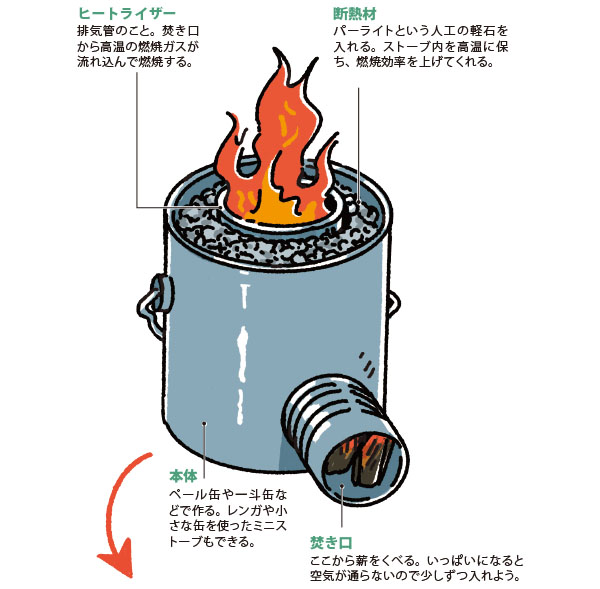 ヒートライザー
排気管のこと。焚き口から高温の燃焼ガスが流れ込んで燃焼する。

断熱材
パーライトという人工の軽石を入れる。ストーブ内を高温に保ち、燃焼効率を上げてくれる。

本体
ペール缶や一斗缶などで作る。レンガや小さな缶を使ったミニストーブもできる。

焚き口
ここから薪をくべる。いっぱいになると空気が通らないので少しずつ入れよう。