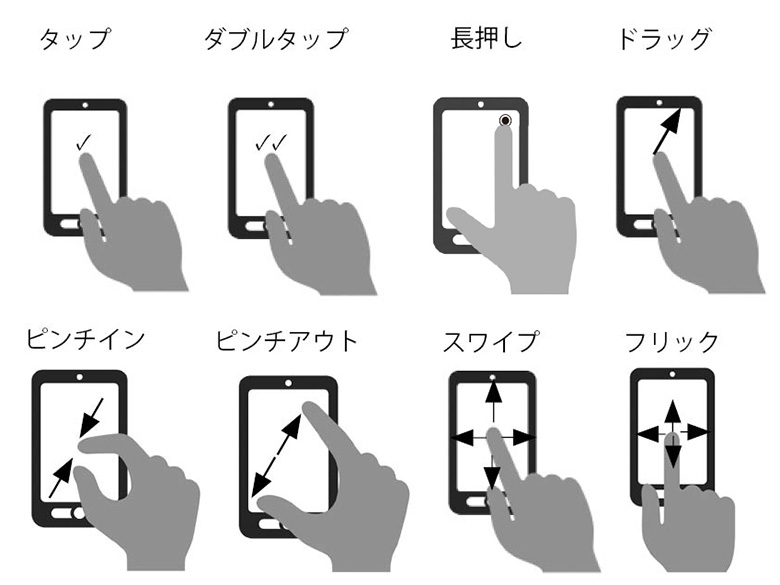 タップ

ダブルタップ

長押し

ドラッグ

✓

✓✓

ピンチイン

ピンチアウト

スワイプ

フリック